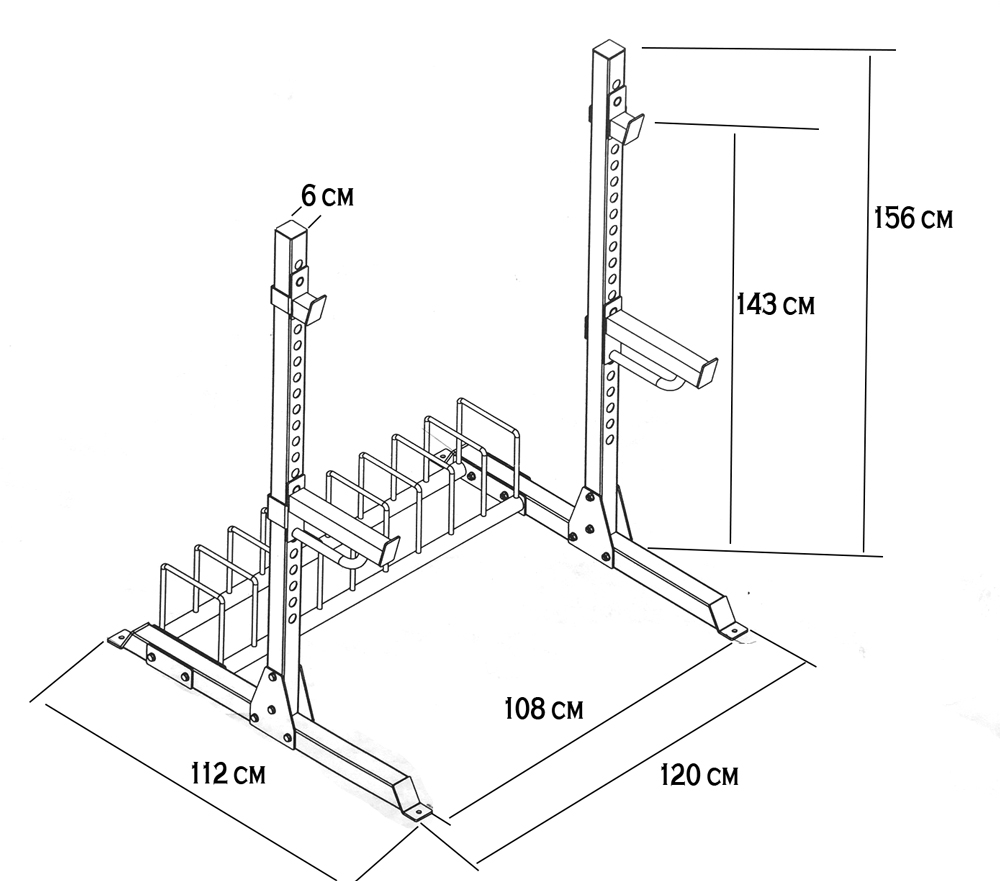 6 CM
156 CM
143 CM
108 CM
112 CM
120 CM